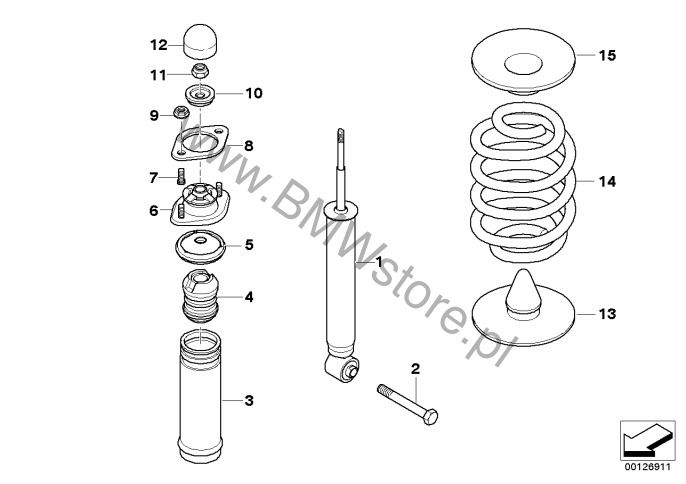 12
11
10
9
8
7
6
5
4
3
1
2
15
14
13
www.BMWstore.pl
00126911