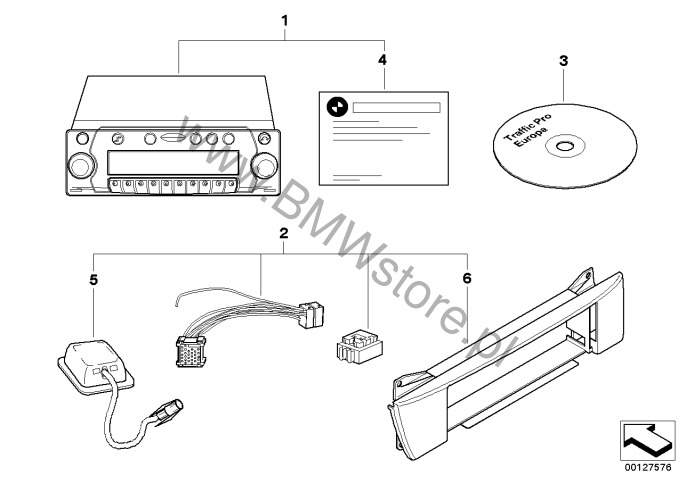 1

4

3

Traffic Pro
Europa

www.BMWstore.pl

2

5

6

00127576