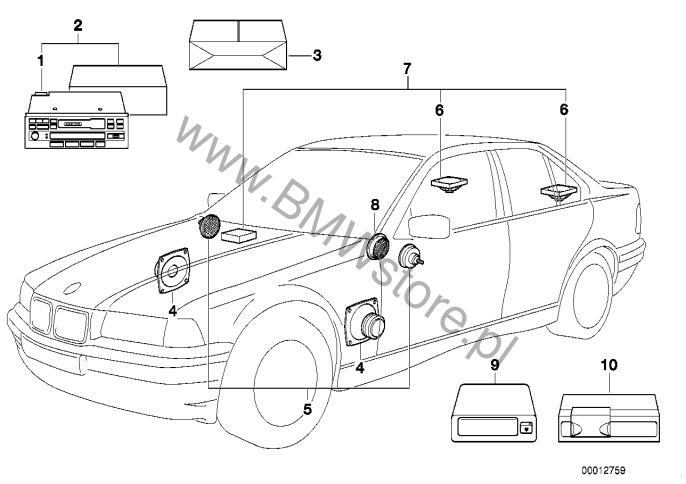 2
1
3
7
6
6
www.BMWstore.pl
8
4
4
5
9
10
00012759