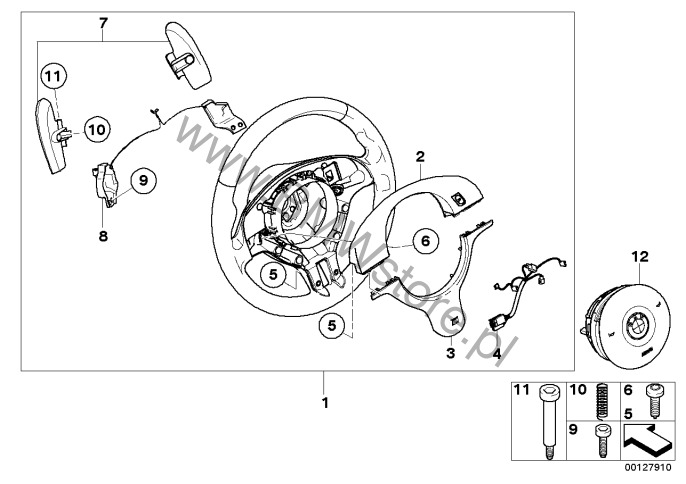 7
11
10
9
8
2
6
5
5
3
4
12
1
www.bmwstore.pl
11
10
6
5
9
00127910