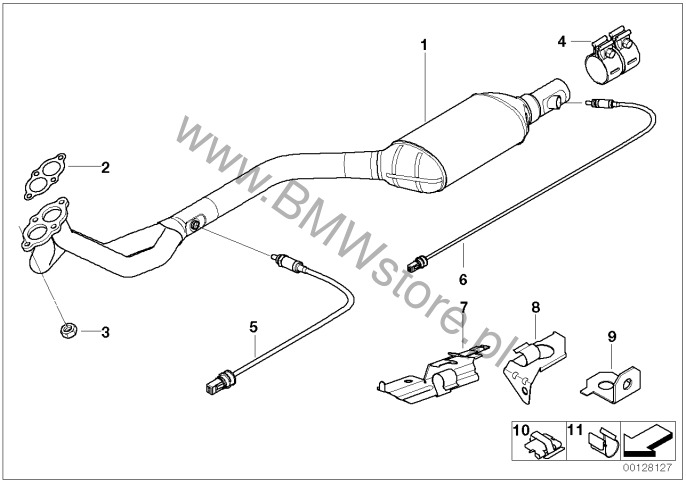 1
4
2
www.BMWstore.pl
6
3
5
7
8
9
10
11
00128127