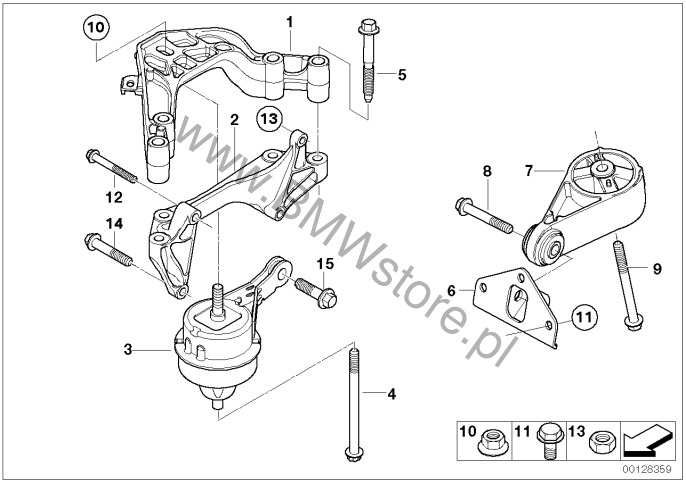 10
1
5
2
13
12
8
7
14
15
9
6
11
3
4
www.BMWstore.pl
10 11 13
00128359