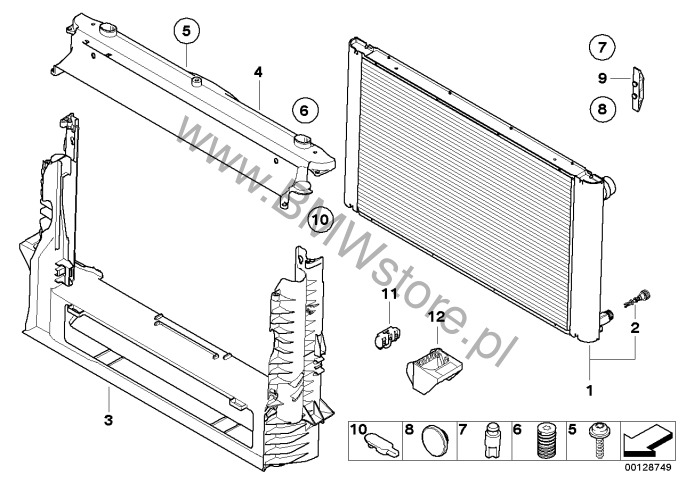 5
4
6
7
9
8
10
www.BMWstore.pl
11
12
2
1
3
10
8
7
6
5
00128749