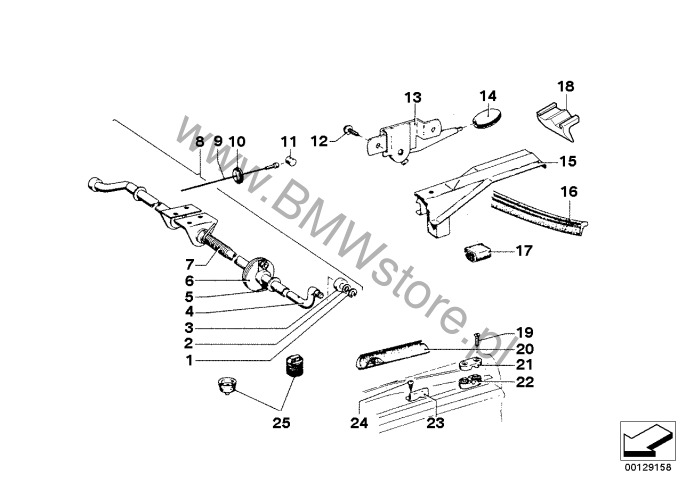 www.BMWstore.pl

8 9 10 11 12 13 14 18 15 16 17 7 6 5 4 3 2 1 19 20 21 22 25 24 23

00129158