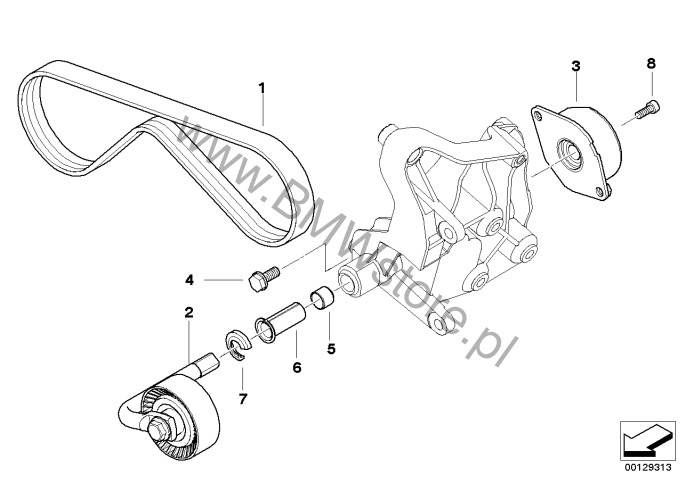 1
3
8
www.BMWstore.pl
4
2
5
6
7
00129313