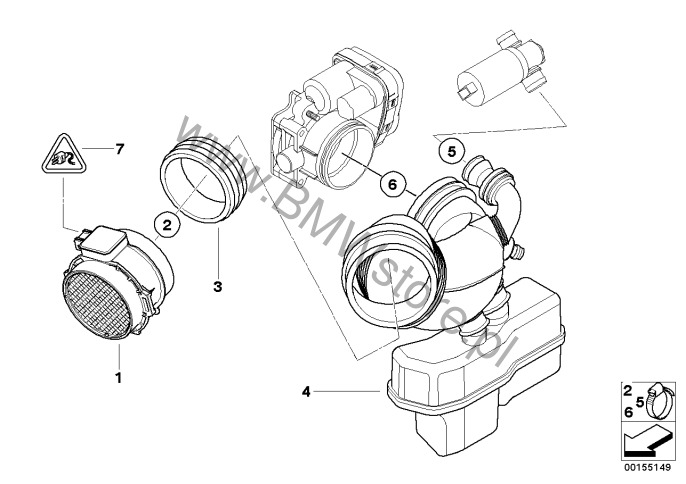 www.BMWstore.pl

7

2

3

1

6

5

4

2
6 5

00155149