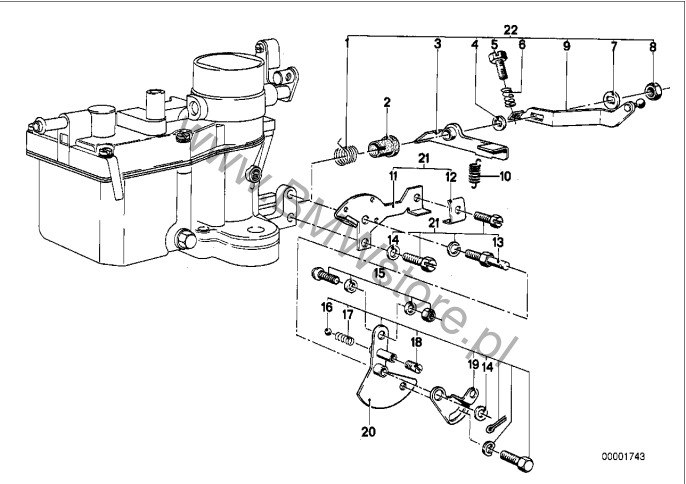 22
1
3
4
5
6
9
7
8
2
21
10
11
12
21
14
13
15
16
17
18
19
14
20
www.BMWstore.pl
00001743