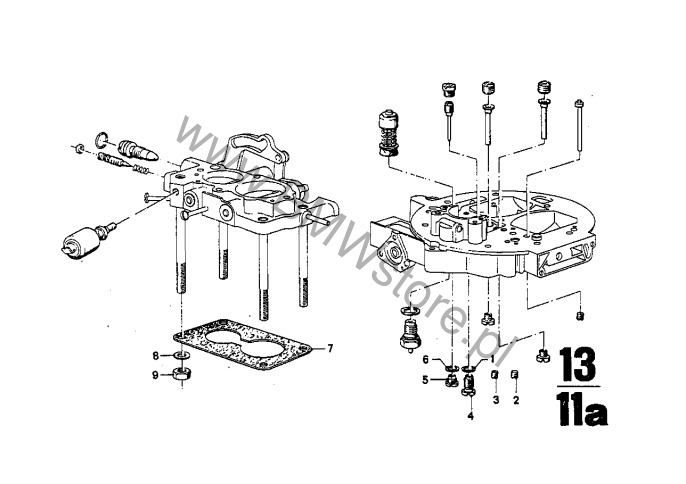 www.BMWstore.pl

8
9
7
6
5
1
4
3
2
13
11a