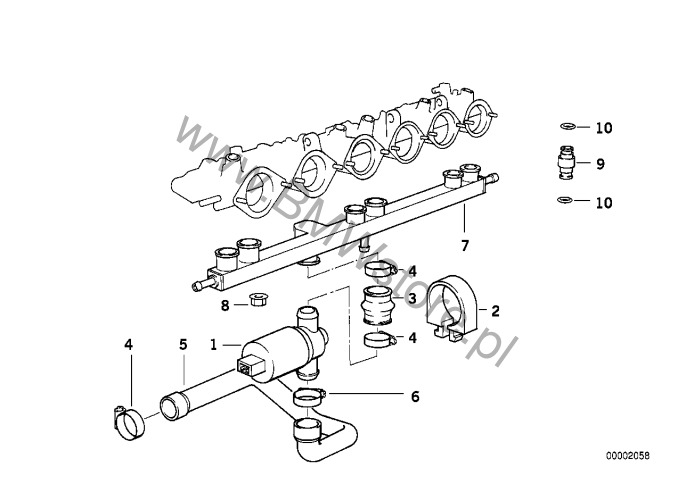 www.BMWstore.pl

10
9
10
7
4
3
2
8
4
4
5
1
6
00002058