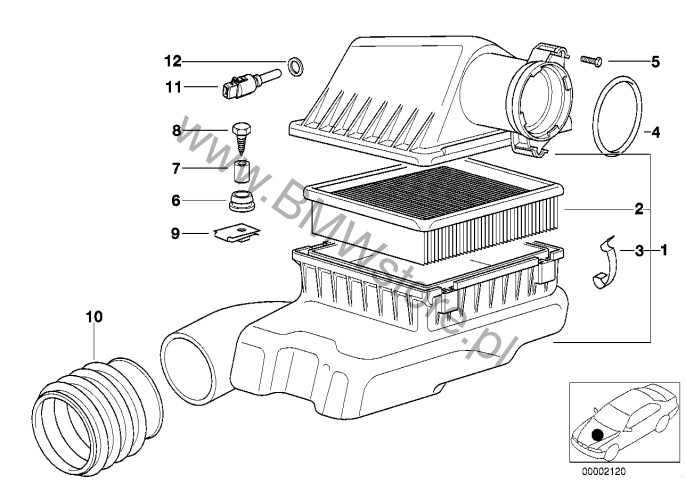 12
11
8
7
6
9
10
5
4
2
3
1
www.BMWstore.pl
00002120