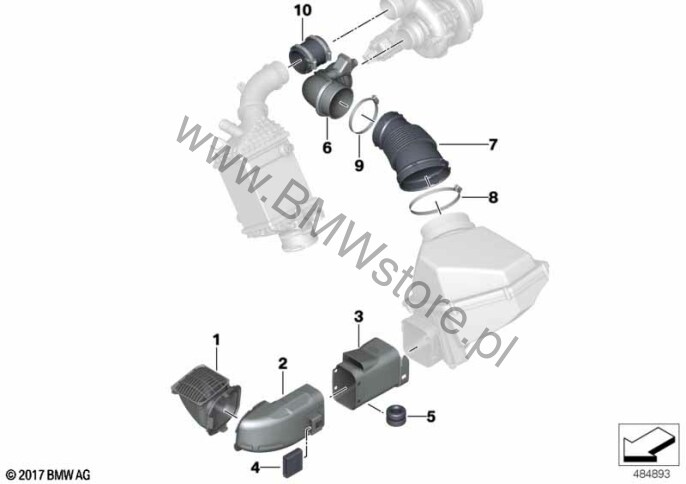 10
6
9
7
8
www.BMWstore.pl
3
1
2
5
4
© 2017 BMW AG
484893