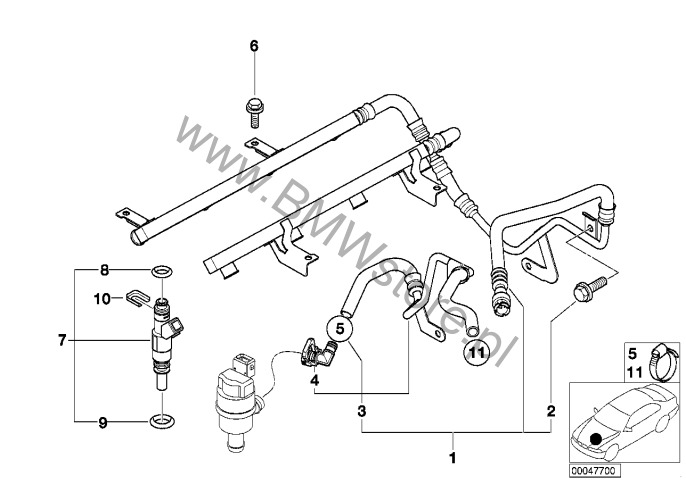 6

www.BMWstore.pl

8

10

7

9

5

11

4

3

2

1

5
11

00047700