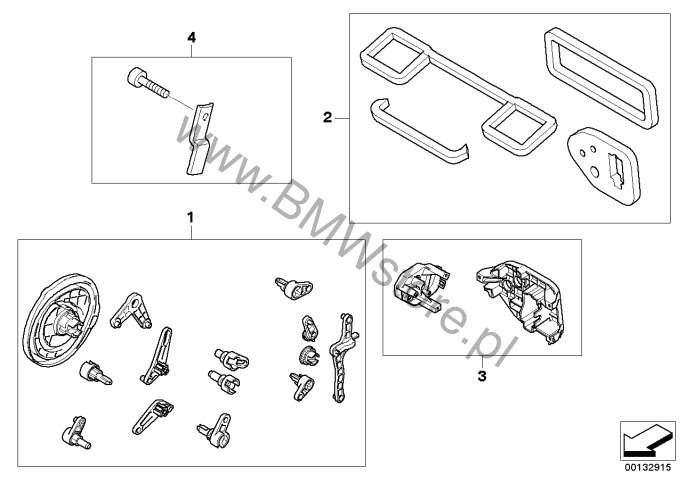 4

2

www.BMWstore.pl

1

3

00132915