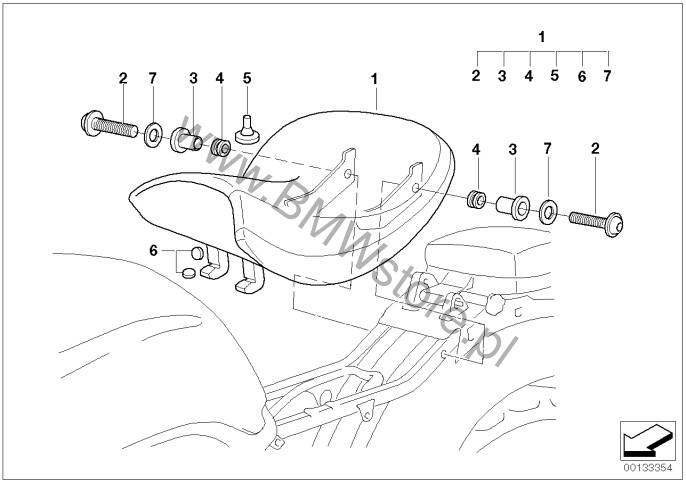 1
2 3 4 5 6 7
2 7 3 4 5
1
4 3 7 2
6
www.BMWstore.pl
00133354