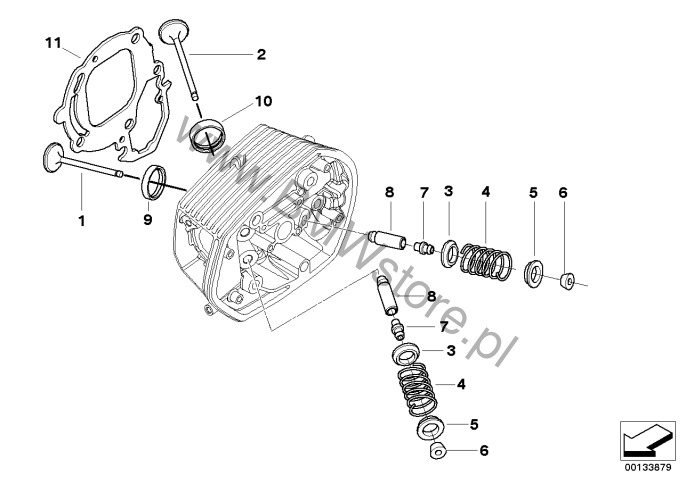 11
2
10
1
9
8
7
3
4
5
6
8
7
3
4
5
6
www.BMWstore.pl
00133879