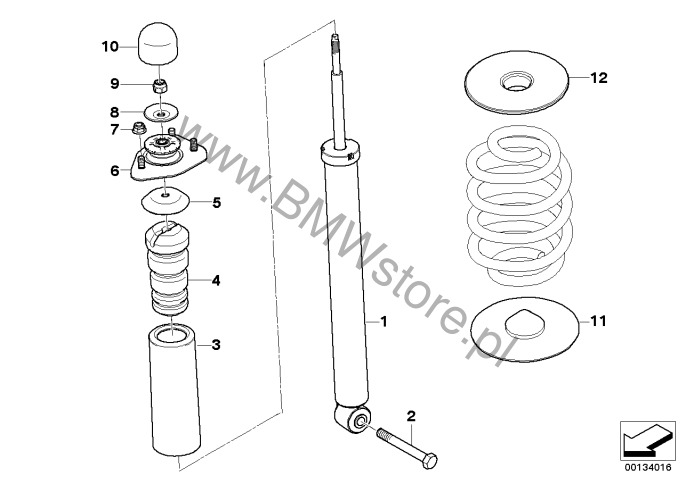 10
9
8
7
6
5
4
3
www.BMWstore.pl
1
2
12
11
00134016