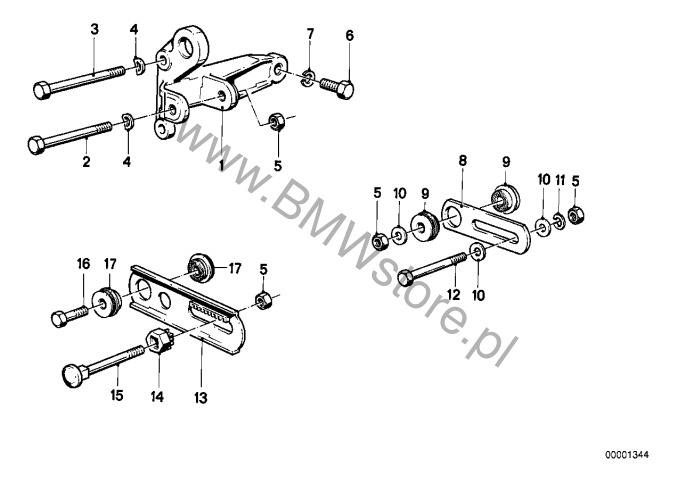 3
4
7
6
2
4
1
5
www.BMWstore.pl
8
9
5
10
9
10
11
5
12
10
16
17
17
5
15
14
13
00001344