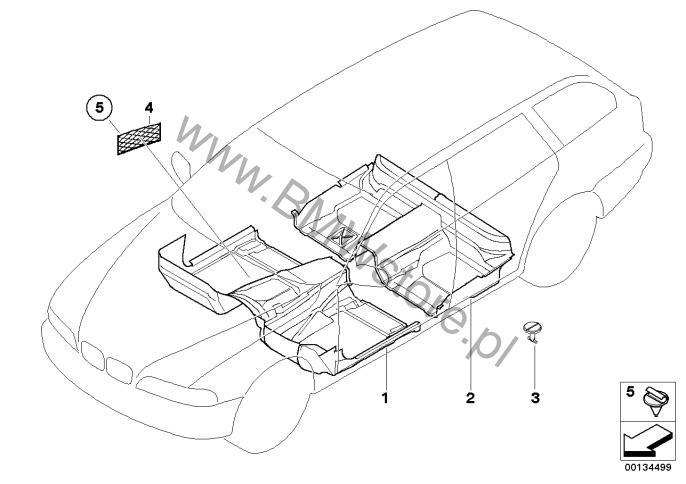 5
4
www.BMWstore.pl
1
2
3
5
00134499