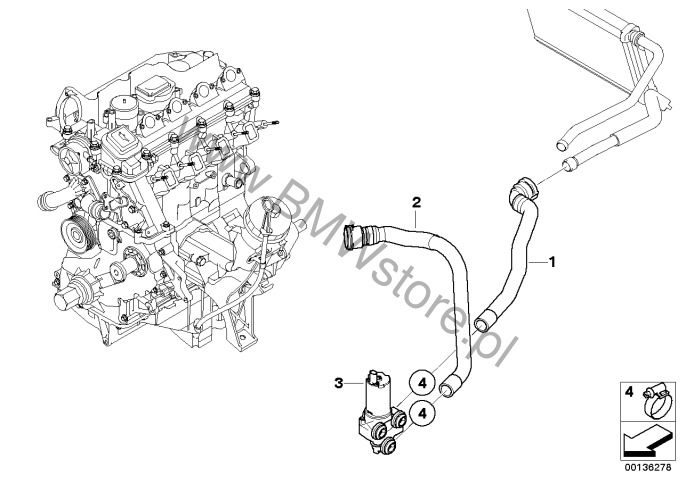 www.BMWstore.pl

2

1

3

4

4

4

00136278