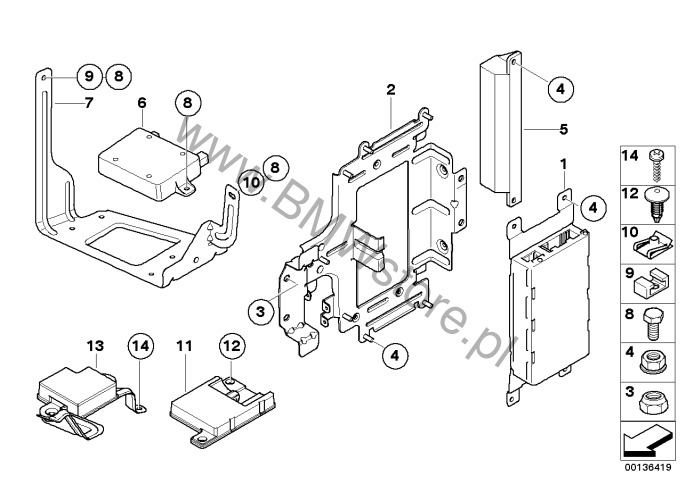 9 8
7
6
8
8
10
2
4
5
1
4
3
4
13
14
11
12
www.BMWstore.pl
14
12
10
9
8
4
3
00136419