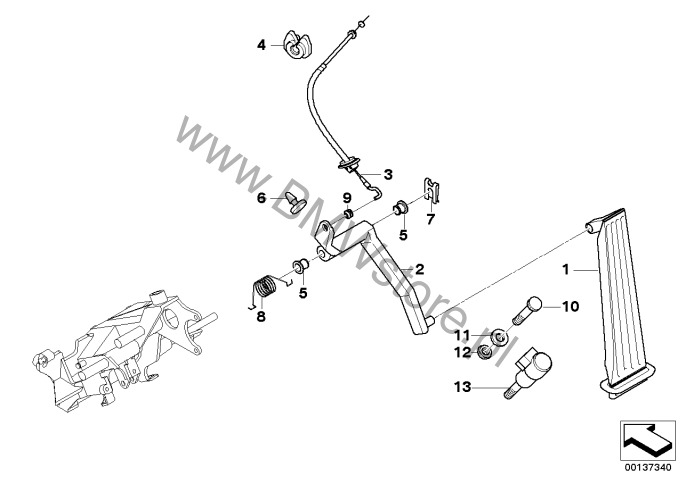 4

3

6

9

7

5

2

1

5

8

10

11

12

13

www.BMWstore.pl

00137340