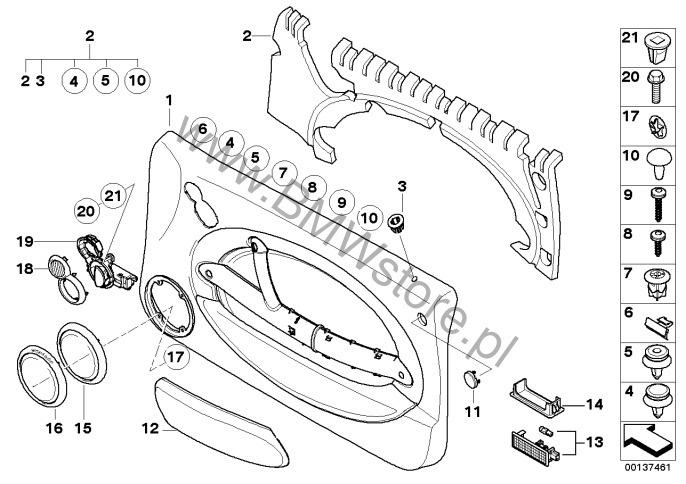 2
2 3 4 5 10
2
1
6 4 5 7 8 9 10
3
21
20
19
18
17
16 15
12
11
14
13
www.BMWstore.pl
21
20
17
10
9
8
7
6
5
4
00137461