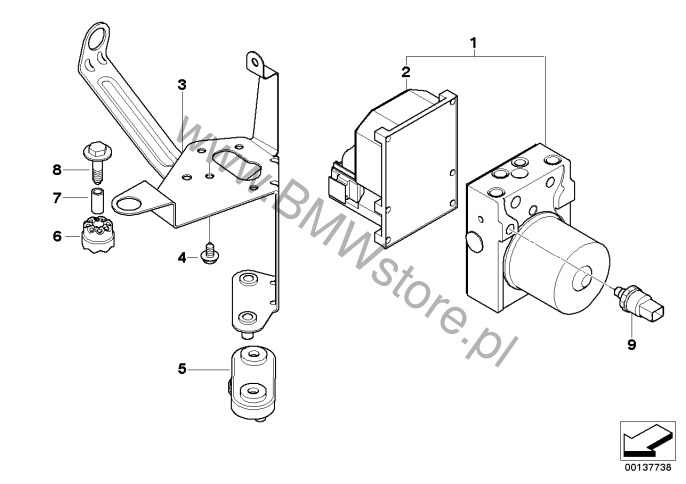 1
2
3
8
7
6
4
5
9
www.BMWstore.pl
00137738