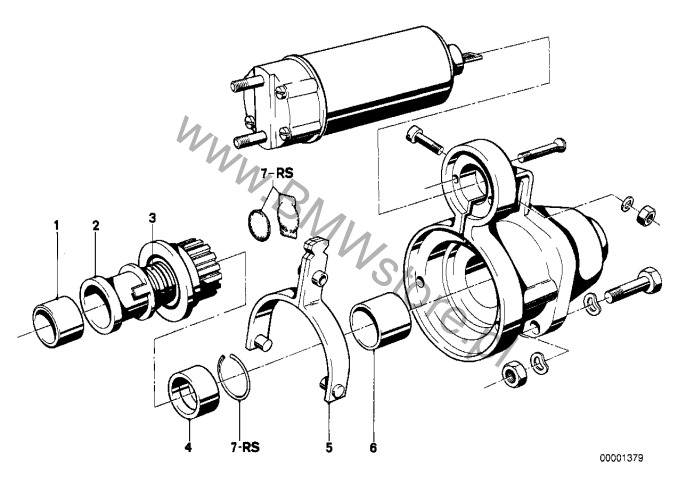 www.BMWstore.nl

7-RS

1
2
3

4
7-RS
5
6

00001379