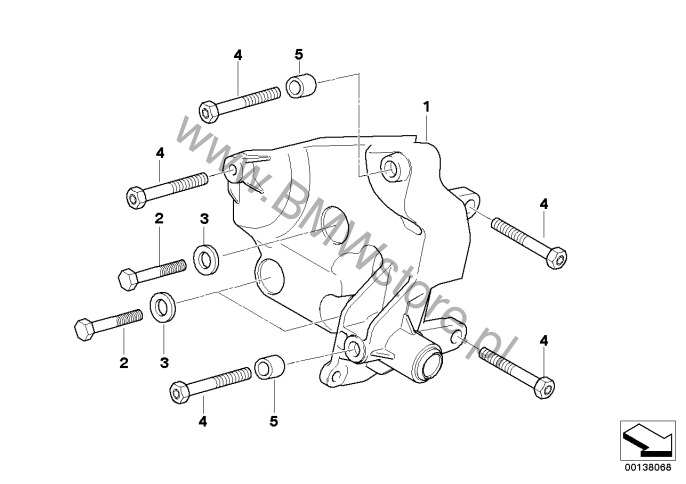 4
5
1
4
4
2
3
2
3
4
4
5
www.BMWstore.pl
00138068