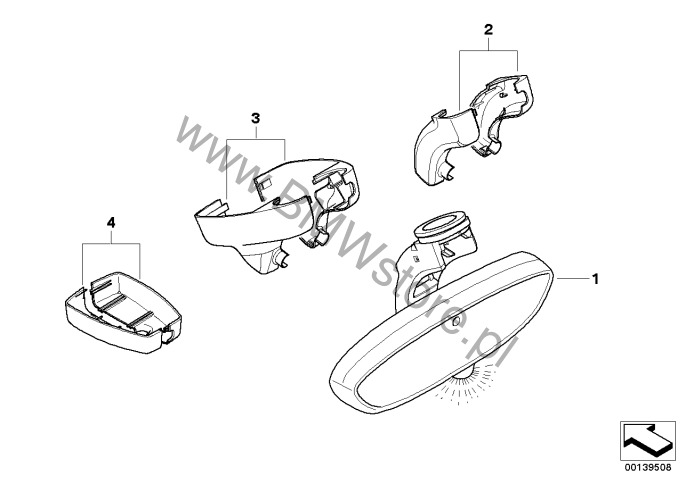 2
3
4
1
www.BMWstore.pl
00139508