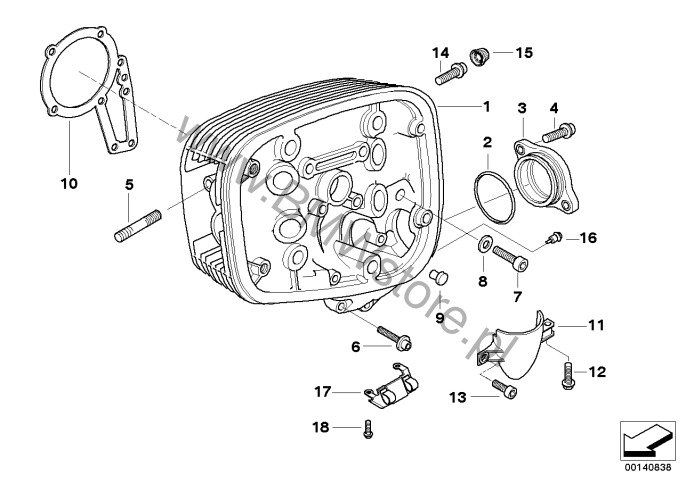 14
15
1
3
4
2
10
5
16
8
7
9
11
6
12
17
13
18
www.BMWstore.pl
00140838