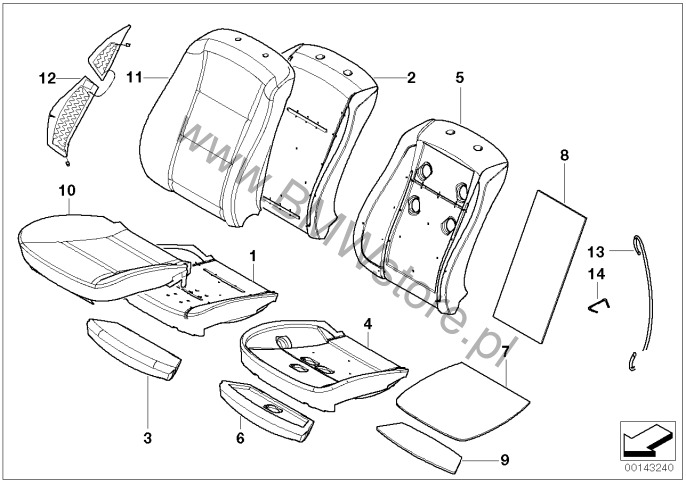 12
11
2
5
8
10
1
13
14
4
7
3
6
9
www.BMWstore.pl
00143240