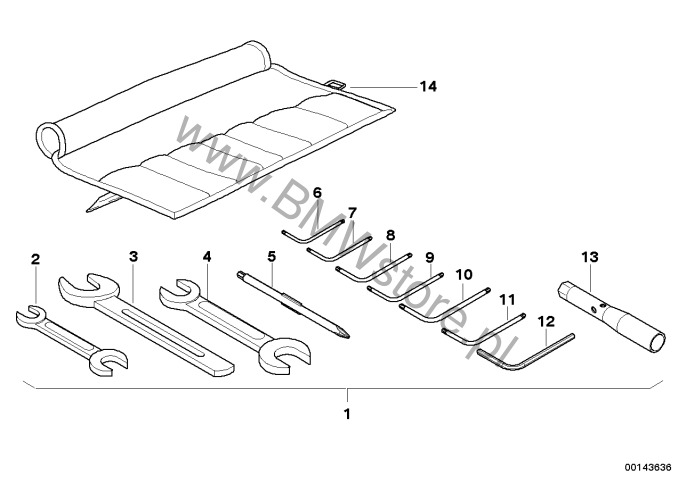 14
www.BMWstore.pl
6
7
8
9
10
11
12
13
2
3
4
5
1
00143636