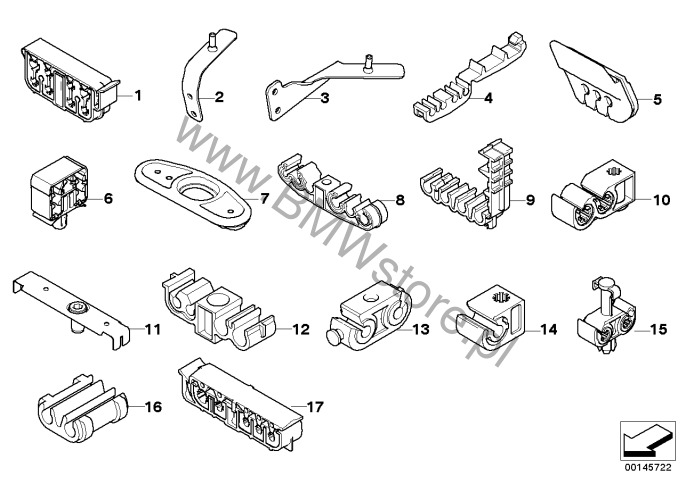 1
2
3
4
5
6
7
8
9
10
11
12
13
14
15
16
17
www.BMWstore.pl
00145722