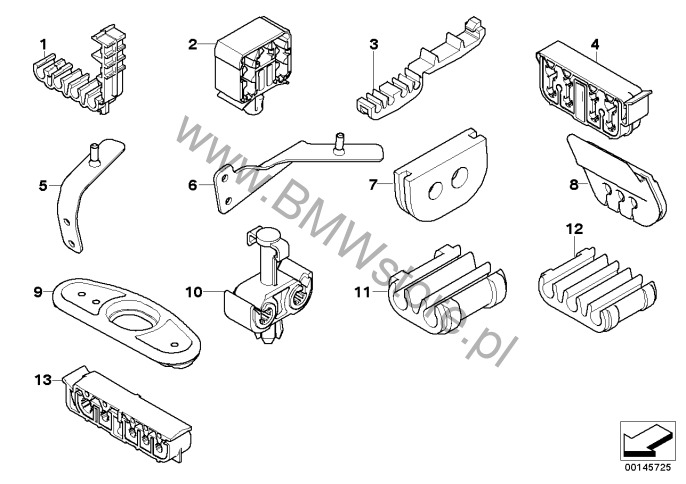 1
2
3
4
5
6
7
8
9
10
11
12
13
www.BMWstore.pl
00145725