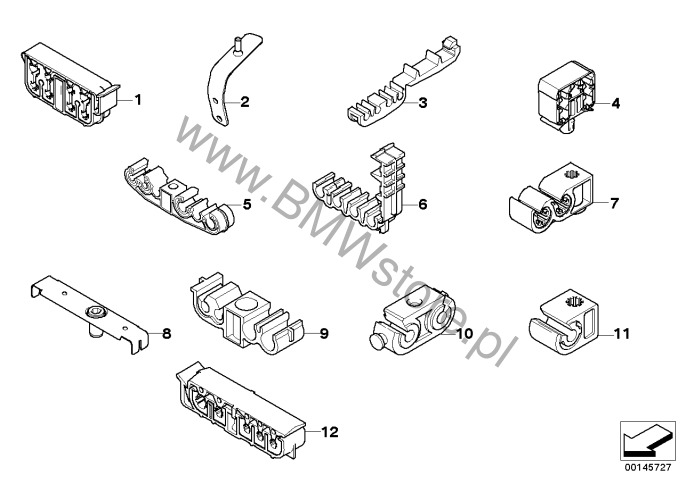 1
2
3
4
5
6
7
8
9
10
11
12
www.BMWstore.pl
00145727