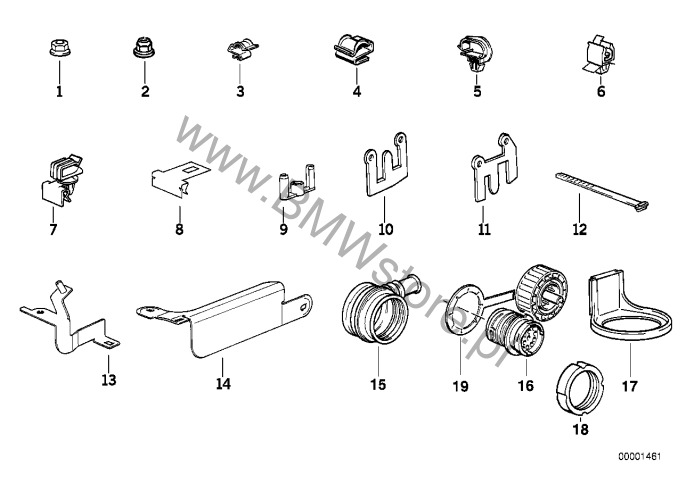 1
2
3
4
5
6
7
8
9
10
11
12
13
14
15
19
16
17
18

www.BMWstore.pl

00001461