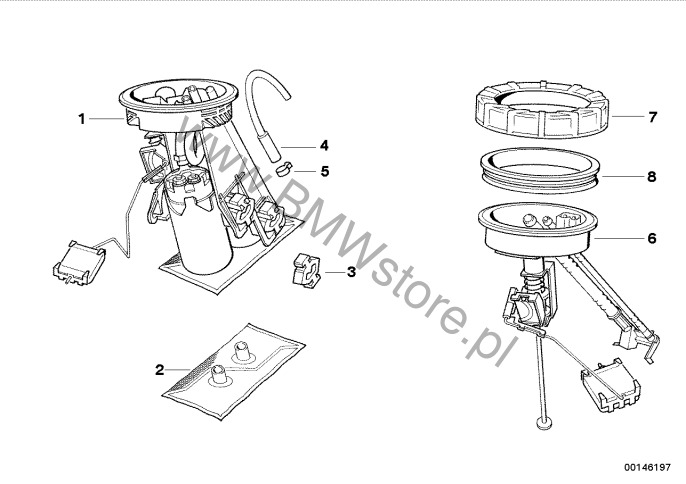 1
4
5
3
2
7
8
6
www.BMWstore.pl
00146197