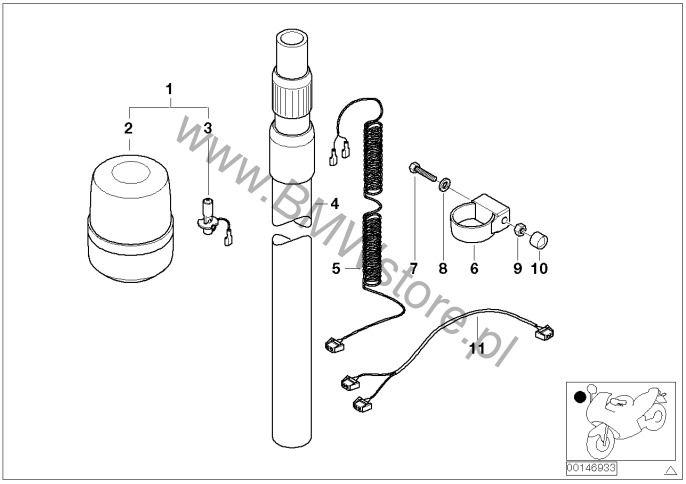 1
2
3
4
5
7
8
6
9
10
11
www.BMWstore.pl
00146933