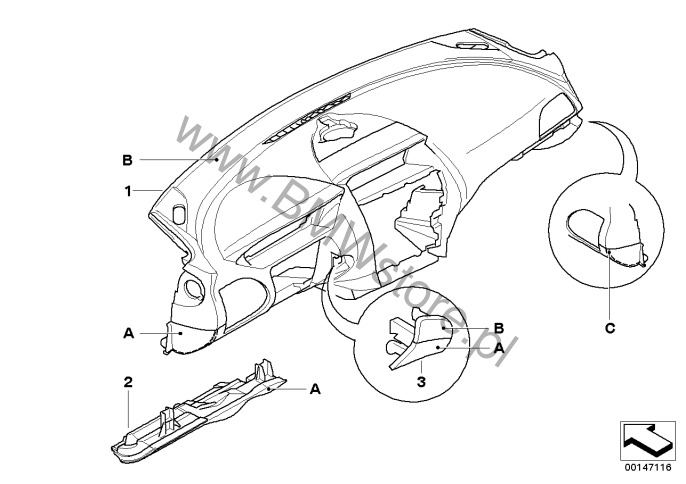 www.BMWstore.pl

B
1
A
2
A
B
A
3
C
00147116