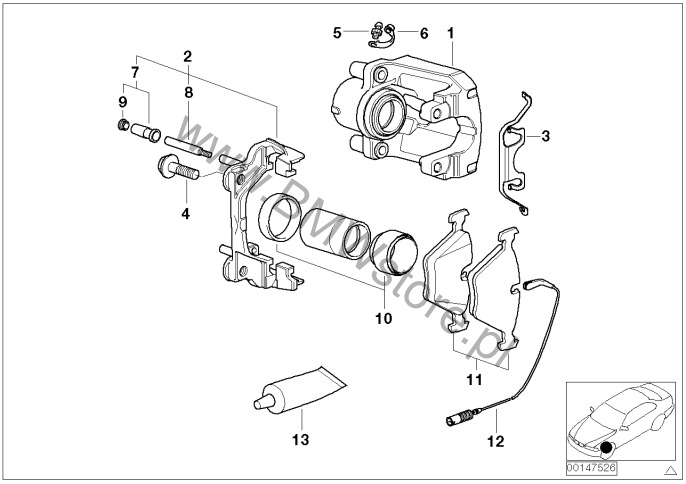 5
6
1
2
7
8
9
3
4
10
11
13
12
www.BMWstore.pl
00147526