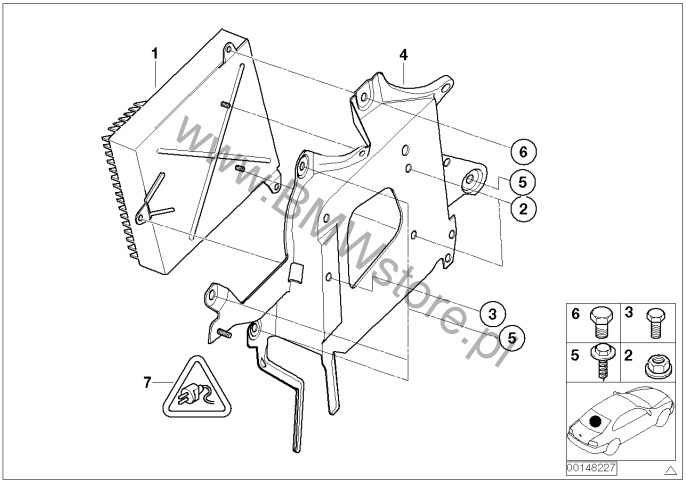 1
4
6
5
2
3
5
7
www.BMWstore.pl
6
3
5
2
00148227