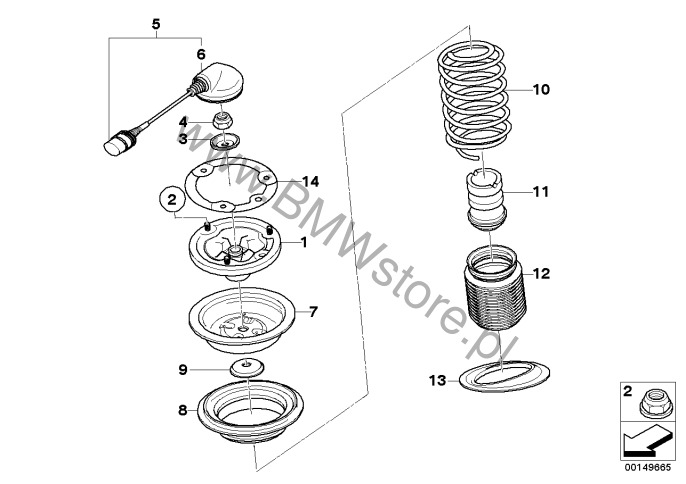 5
6
4
3
14
2
1
7
9
8
10
11
12
13
www.BMWstore.pl
2
00149665