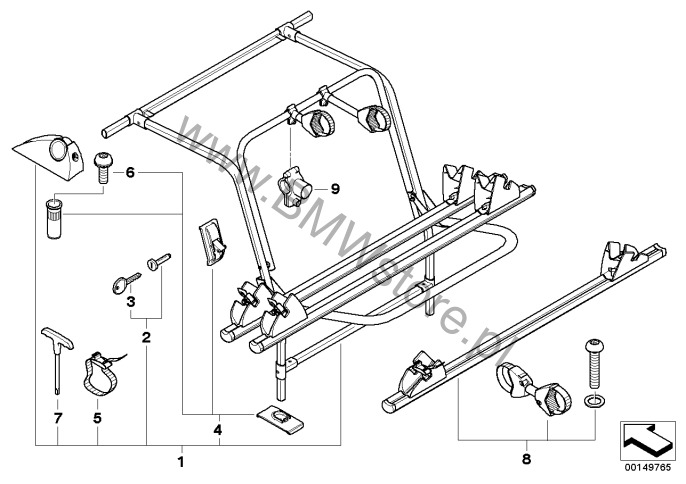 www.BMWstore.pl

6

9

3

2

7

5

4

1

8

00149765