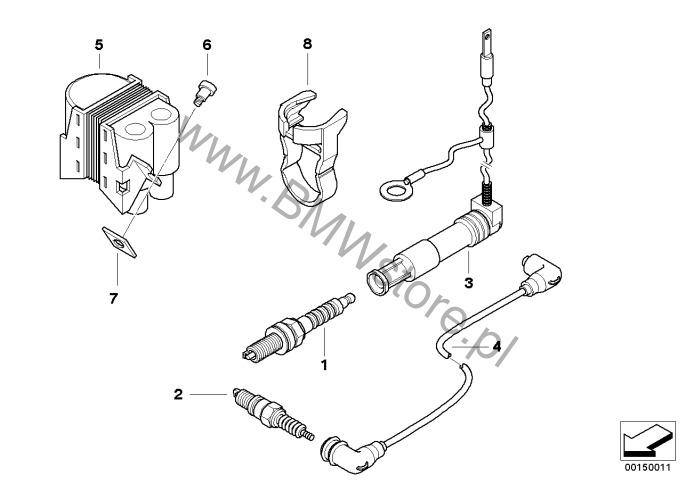 5
6
8
www.BMWstore.pl
7
3
4
1
2
00150011