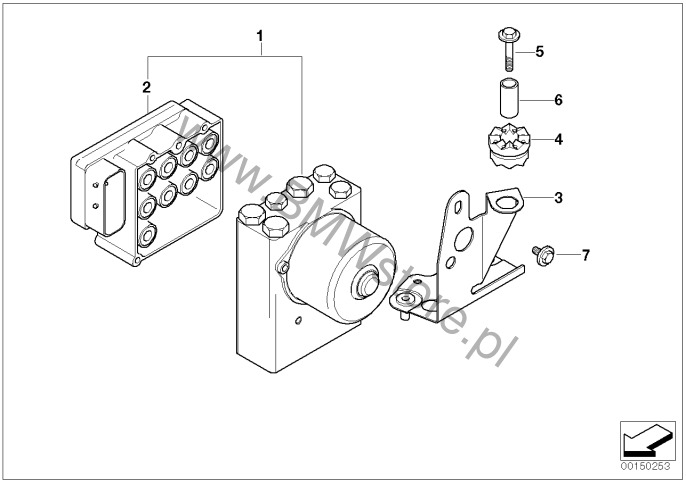 1
2
5
6
4
3
7
www.BMWstore.pl
00150253