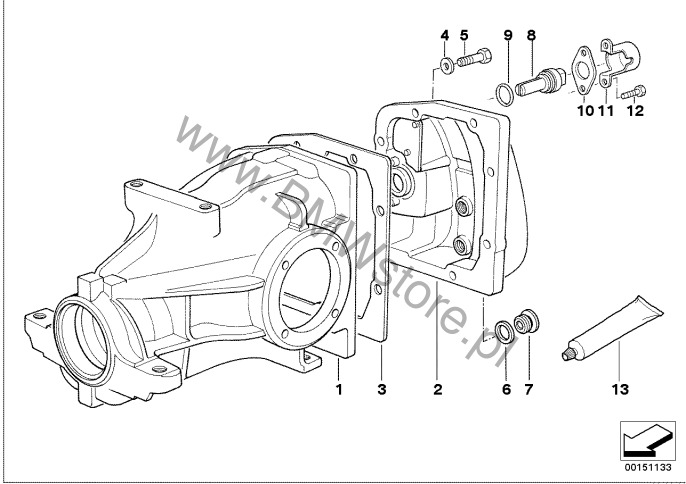 4 5 9 8
10 11 12
www.BMWstore.pl
1 3 2 6 7 13
00151133