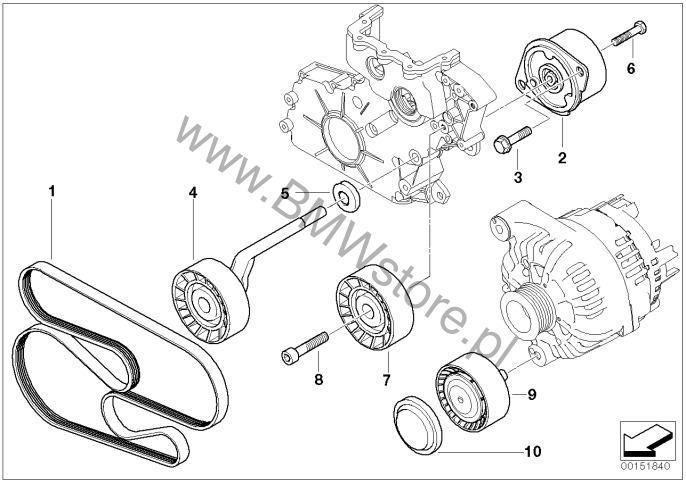 www.BMWstore.pl

6

2

3

1

4

5

8

7

9

10

00151840