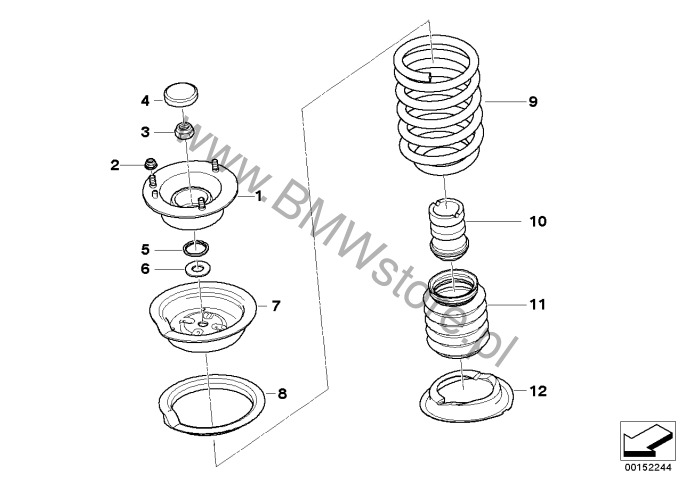 4
3
2
1
5
6
7
8
9
10
11
12
www.BMWstore.pl
00152244