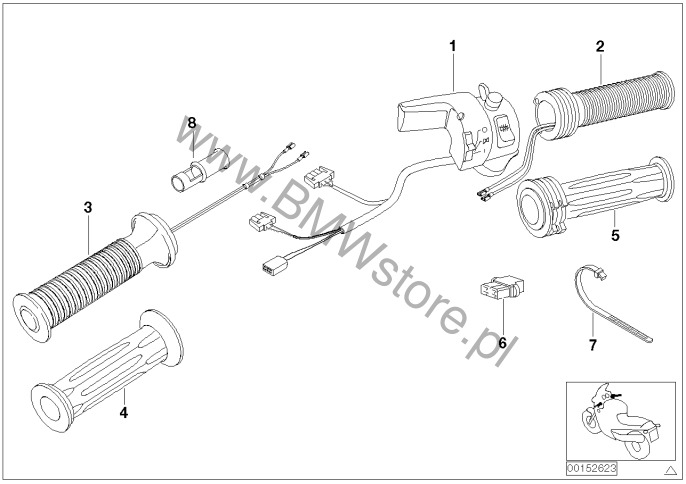 1
2
8
3
5
6
7
4
www.BMWstore.pl
00152623